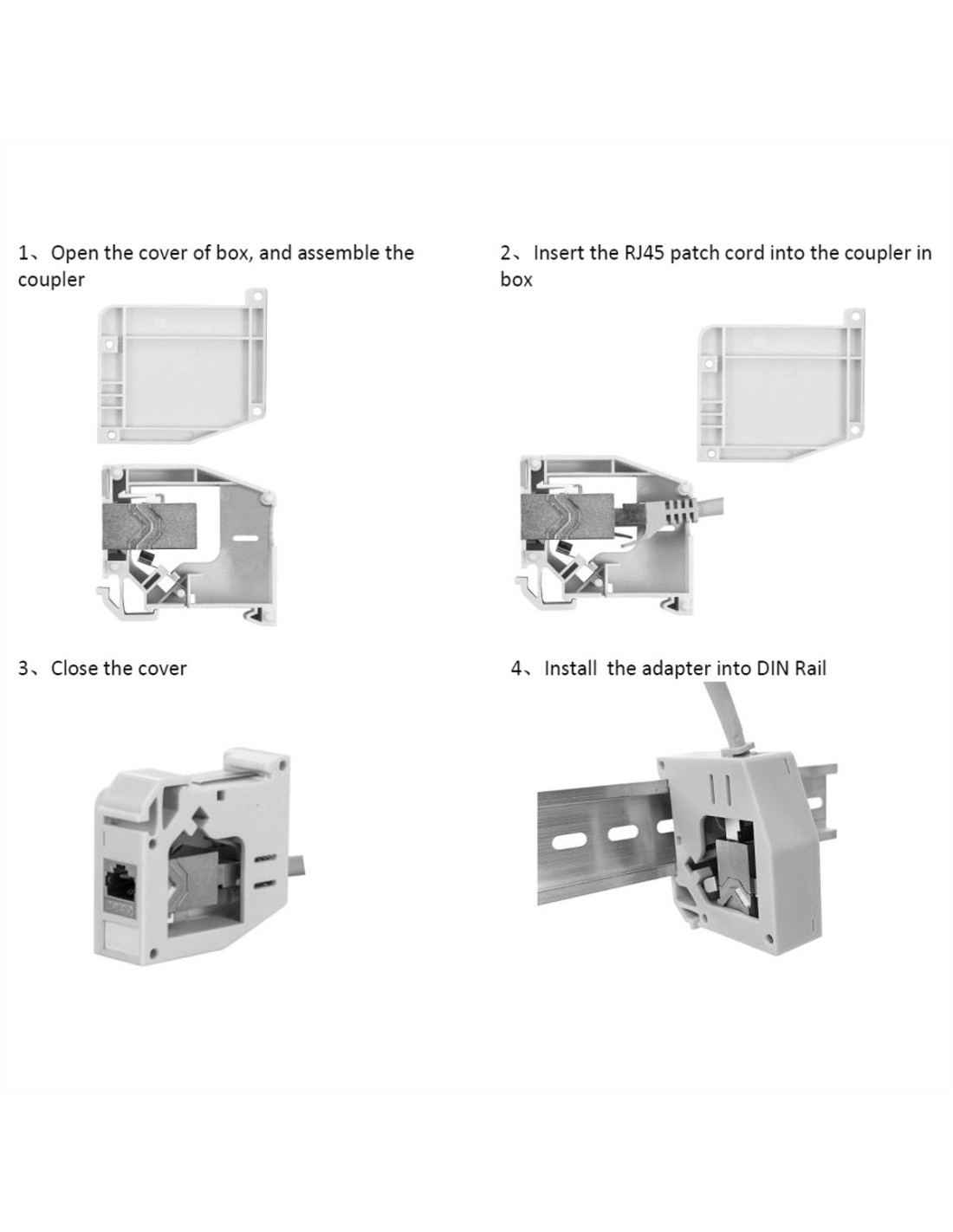 1、Open the cover of box, and assemble the coupler

2、Insert the RJ45 patch cord into the coupler in box

3、Close the cover

4、Install  the adapter into DIN Rail